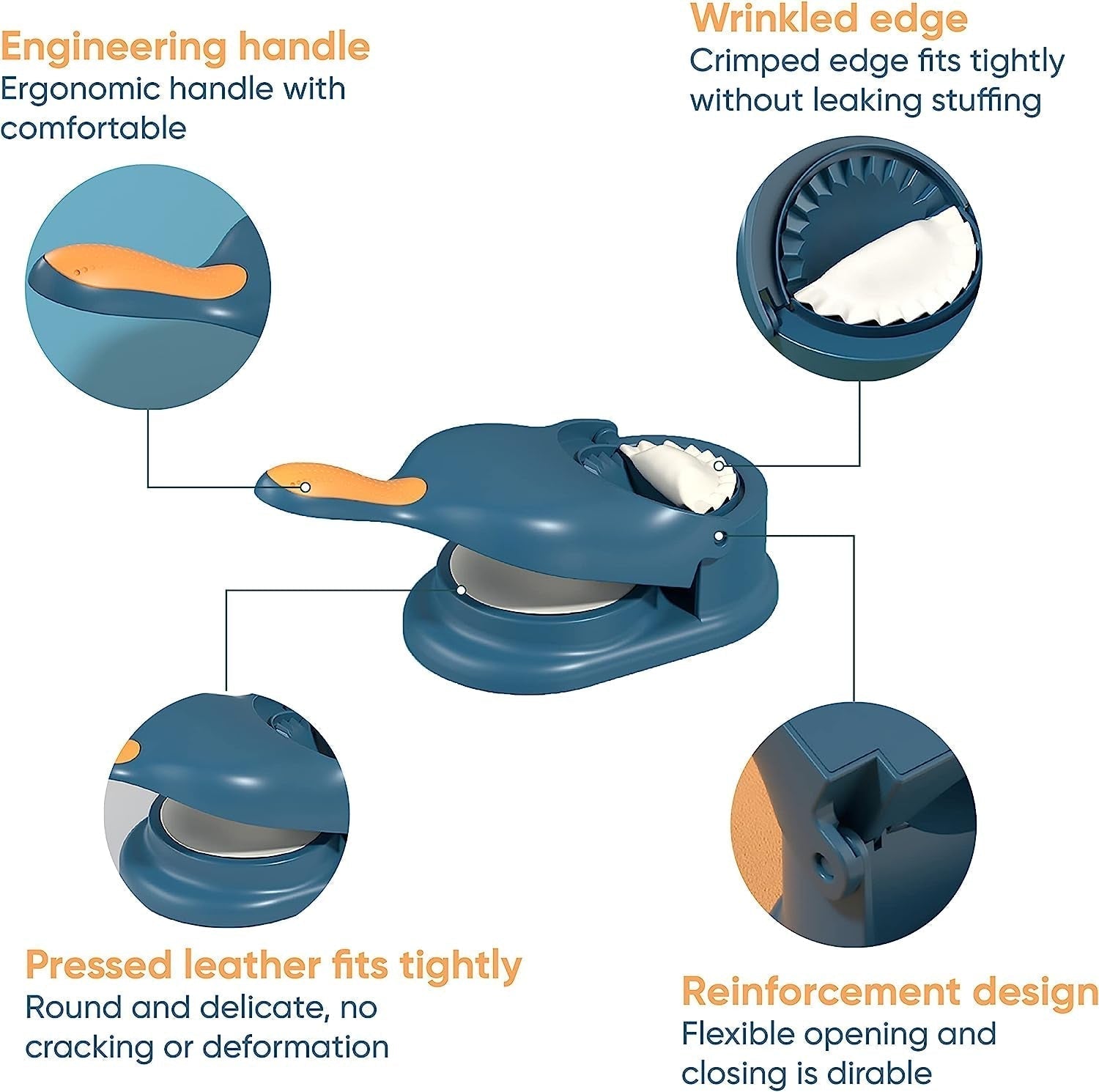 Engineering handle
Ergonomic handle with comfortable

Wrinkled edge
Crimped edge fits tightly without leaking stuffing

Pressed leather fits tightly
Round and delicate, no cracking or deformation

Reinforcement design
Flexible opening and closing is dirable